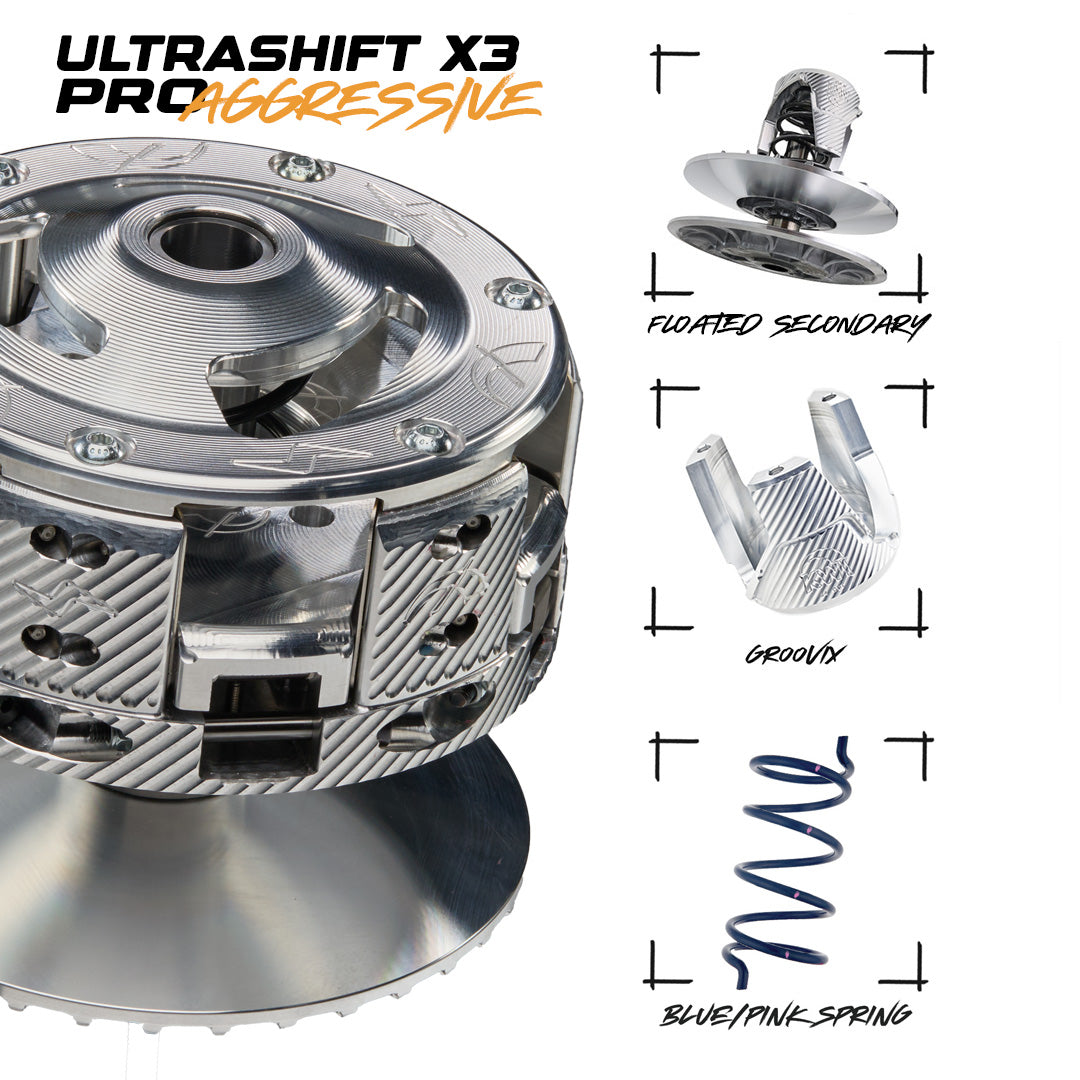 ULTRASHIFT X3 PRO AGGRESSIVE

FLOATED SECONDARY

GROOVIX

BLUE/PINK SPRING