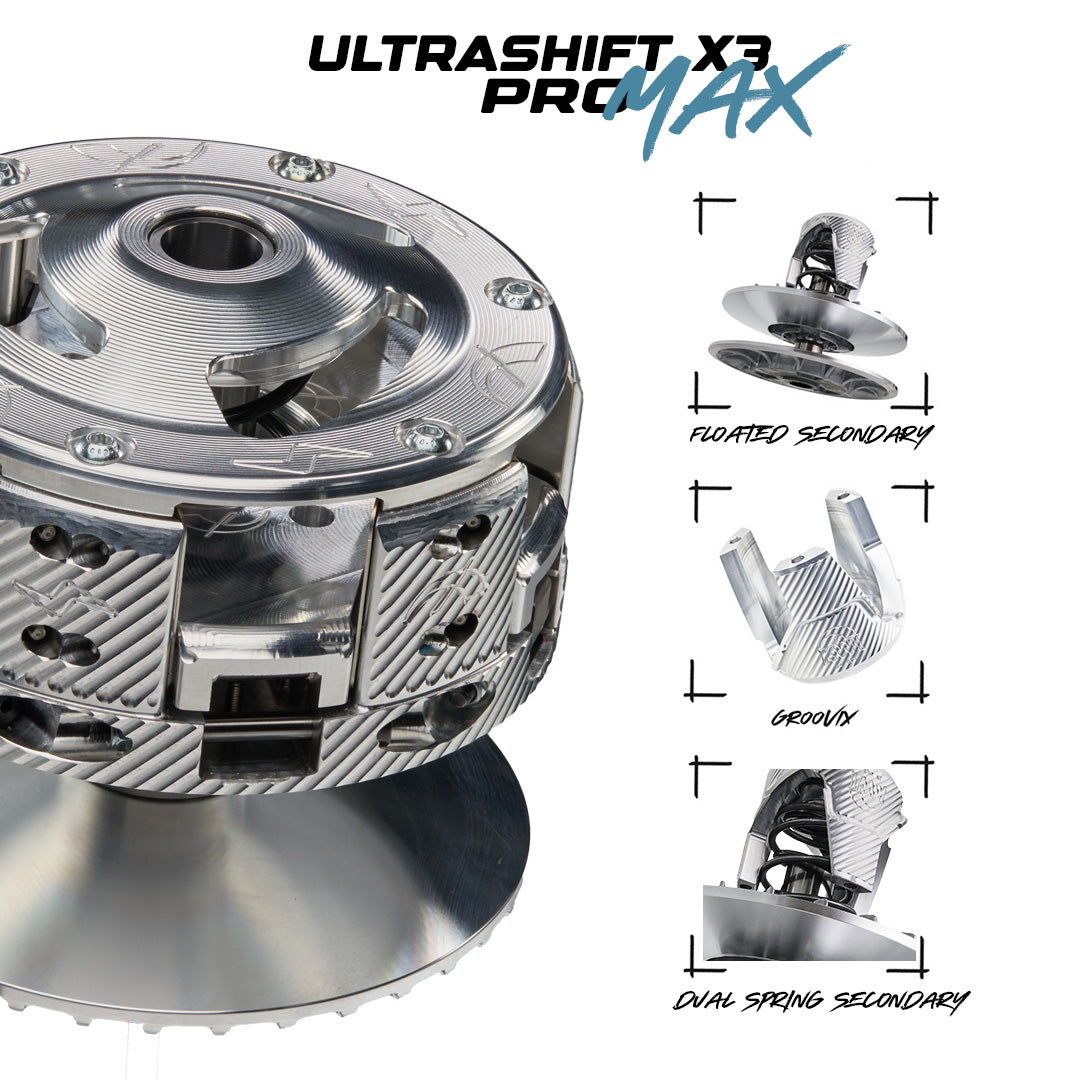 ULTRASHIFT X3
PRO MAX

FLOATED SECONDARY

GROOVIX

DUAL SPRING SECONDARY